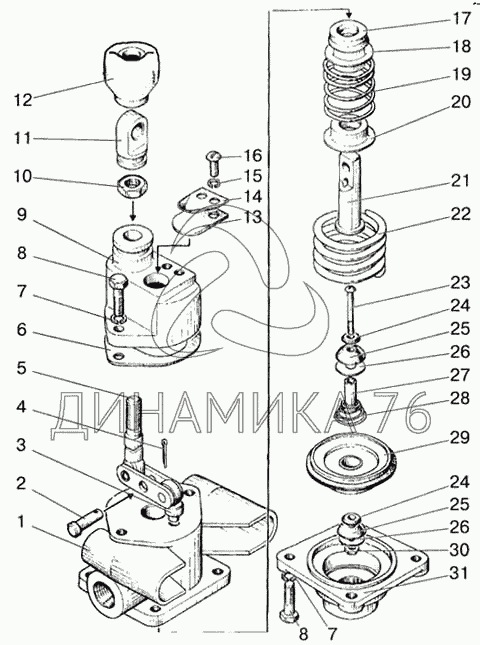 12
11
10
9
8
7
6
5
4
3
2
1
16
15
14
13
17
18
19
20
21
22
23
24
25
26
27
28
29
24
25
26
30
31
8
7
ДИНАМИКА 76